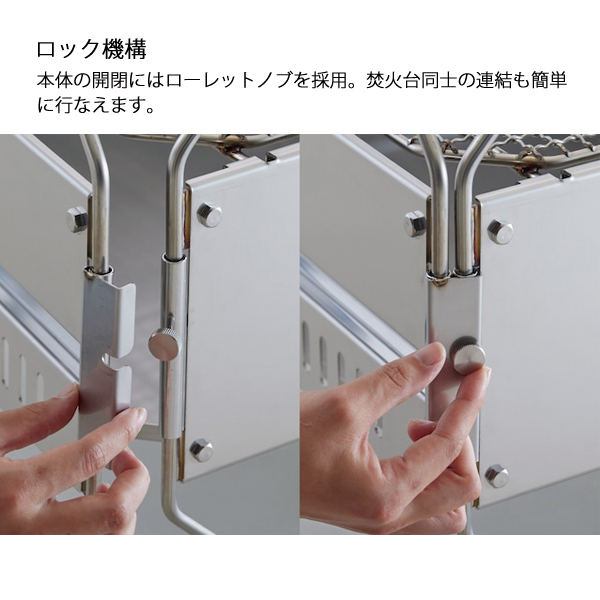 ロック機構

本体の開閉にはローレットノブを採用。焚火台同士の連結も簡単に行なえます。