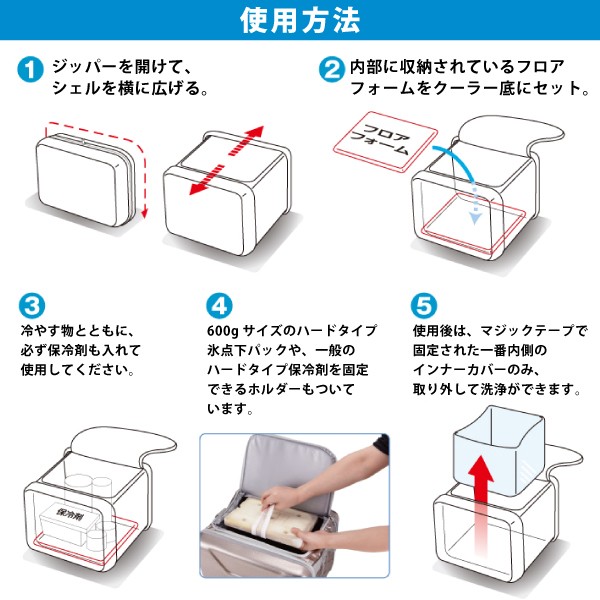 使用方法

1 ジッパーを開けて、シェルを横に広げる。

2 内部に収納されているフロアフォームをクーラー底にセット。

フロアフォーム

3 冷やす物とともに、必ず保冷剤も入れて使用してください。

保冷剤

4 600g サイズのハードタイプ氷点下パックや、一般のハードタイプ保冷剤を固定できるホルダーもついています。

5 使用後は、マジックテープで固定された一番内側のインナーカバーのみ、取り外して洗浄ができます。