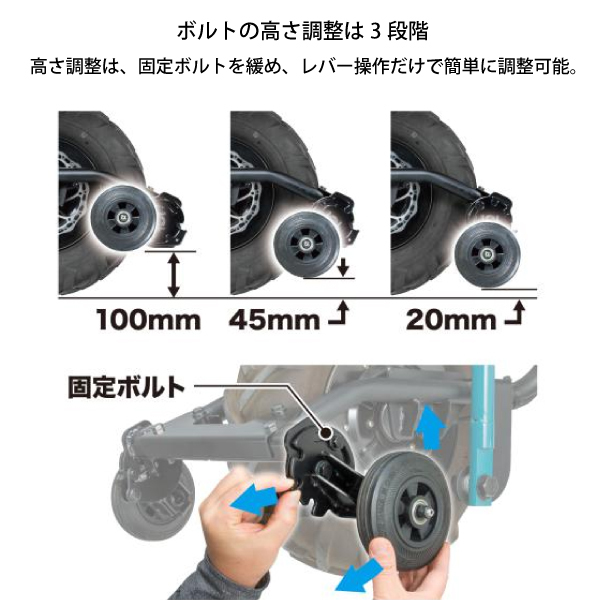 ボルトの高さ調整は 3 段階

高さ調整は、固定ボルトを緩め、レバー操作だけで簡単に調整可能。

100mm

45mm

20mm

固定ボルト